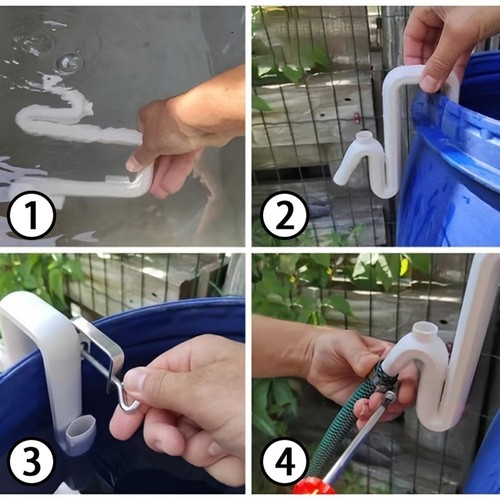 1
2
3
4